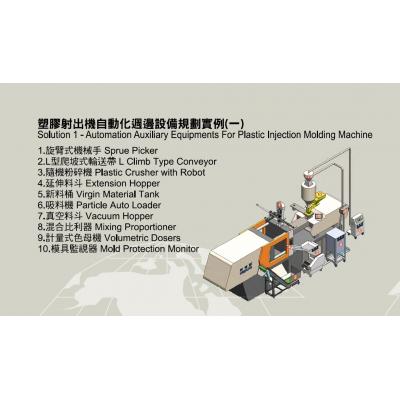 塑膠射出機自動化週邊設備規劃實例(一)
Solution 1 - Automation Auxiliary Equipments For Plastic Injection Molding Machine

1.旋臂式機械手 Sprue Picker
2.L型爬坡式輸送帶 L Climb Type Conveyor
3.隨機粉碎機 Plastic Crusher with Robot
4.延伸料斗 Extension Hopper
5.新料桶 Virgin Material Tank
6.吸料機 Particle Auto Loader
7.真空料斗 Vacuum Hopper
8.混合比利器 Mixing Proportioner
9.計量式色母機 Volumetric Dosers
10.模具監視器 Mold Protection Monitor